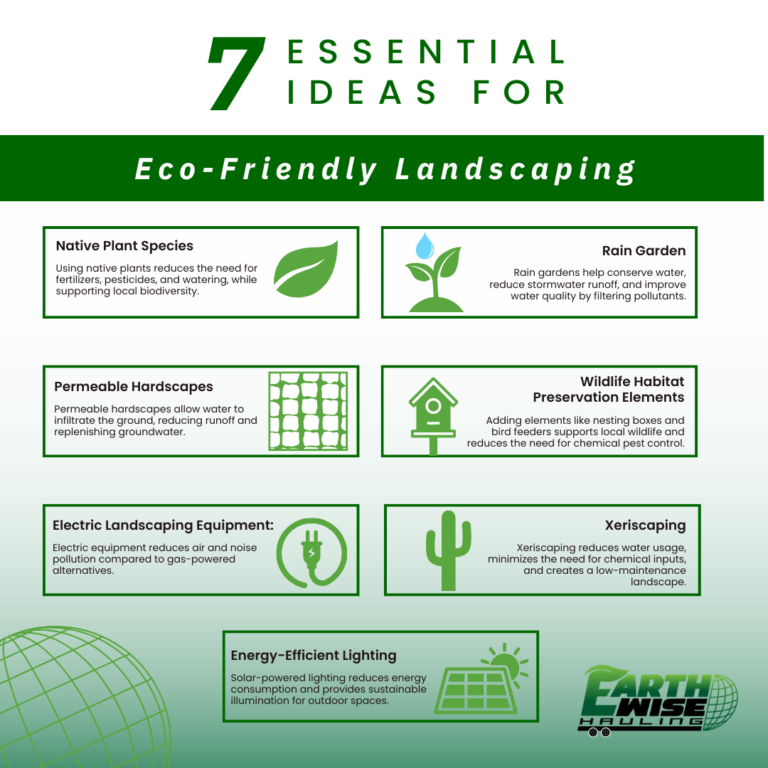 7 ESSENTIAL IDEAS FOR

Eco-Friendly Landscaping

Native Plant Species

Using native plants reduces the need for fertilizers, pesticides, and watering, while supporting local biodiversity.

Rain Garden

Rain gardens help conserve water, reduce stormwater runoff, and improve water quality by filtering pollutants.

Permeable Hardscapes

Permeable hardscapes allow water to infiltrate the ground, reducing runoff and replenishing groundwater.

Wildlife Habitat Preservation Elements

Adding elements like nesting boxes and bird feeders supports local wildlife and reduces the need for chemical pest control.

Electric Landscaping Equipment:

Electric equipment reduces air and noise pollution compared to gas-powered alternatives.

Xeriscaping

Xeriscaping reduces water usage, minimizes the need for chemical inputs, and creates a low-maintenance landscape.

Energy-Efficient Lighting

Solar-powered lighting reduces energy consumption and provides sustainable illumination for outdoor spaces.

EARTH WISE HAULING